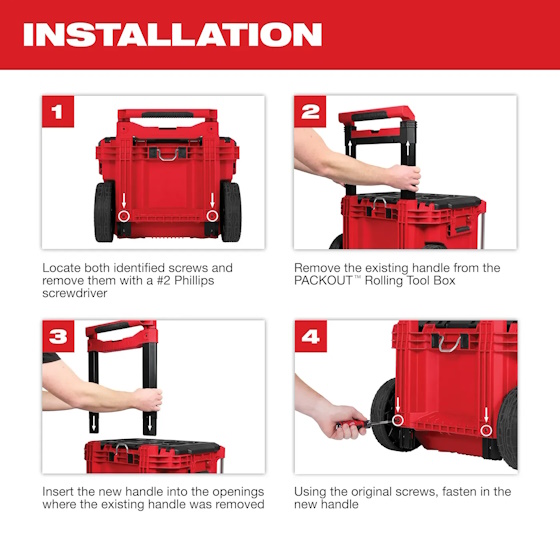 INSTALLATION

1

Locate both identified screws and remove them with a #2 Phillips screwdriver

2

Remove the existing handle from the PACKOUT™ Rolling Tool Box

3

Insert the new handle into the openings where the existing handle was removed

4

Using the original screws, fasten in the new handle