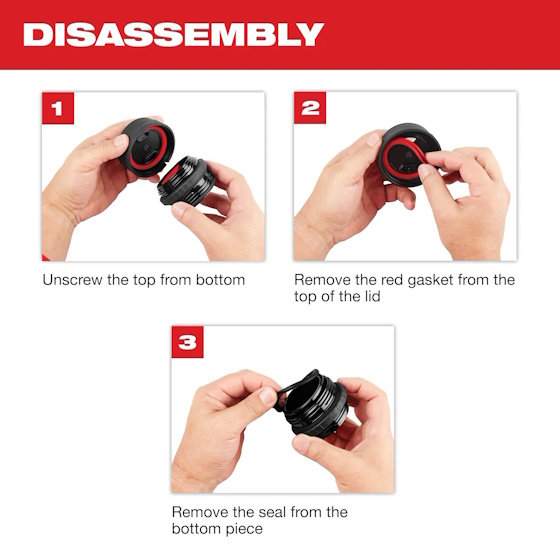 DISASSEMBLY

1

Unscrew the top from bottom

2

Remove the red gasket from the top of the lid

3

Remove the seal from the bottom piece