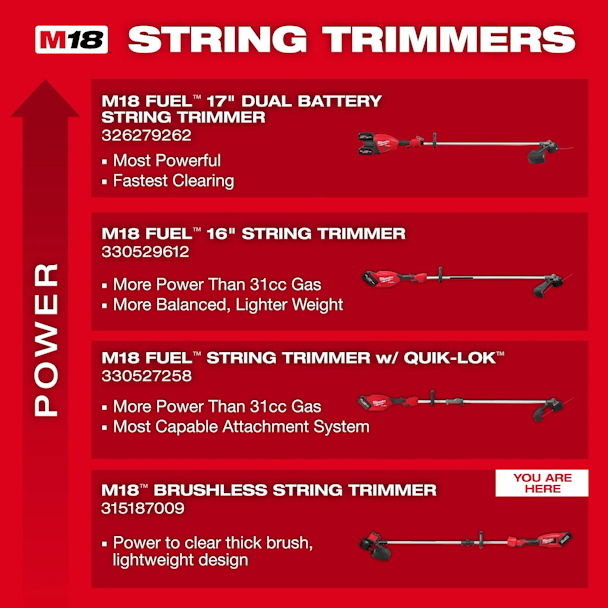 M18 STRING TRIMMERS

POWER

M18 FUEL™ 17" DUAL BATTERY STRING TRIMMER
326279262
▪ Most Powerful
▪ Fastest Clearing

M18 FUEL™ 16" STRING TRIMMER
330529612
▪ More Power Than 31cc Gas
▪ More Balanced, Lighter Weight

M18 FUEL™ STRING TRIMMER w/ QUIK-LOK™
330527258
▪ More Power Than 31cc Gas
▪ Most Capable Attachment System

YOU ARE HERE

M18™ BRUSHLESS STRING TRIMMER
315187009
▪ Power to clear thick brush, lightweight design