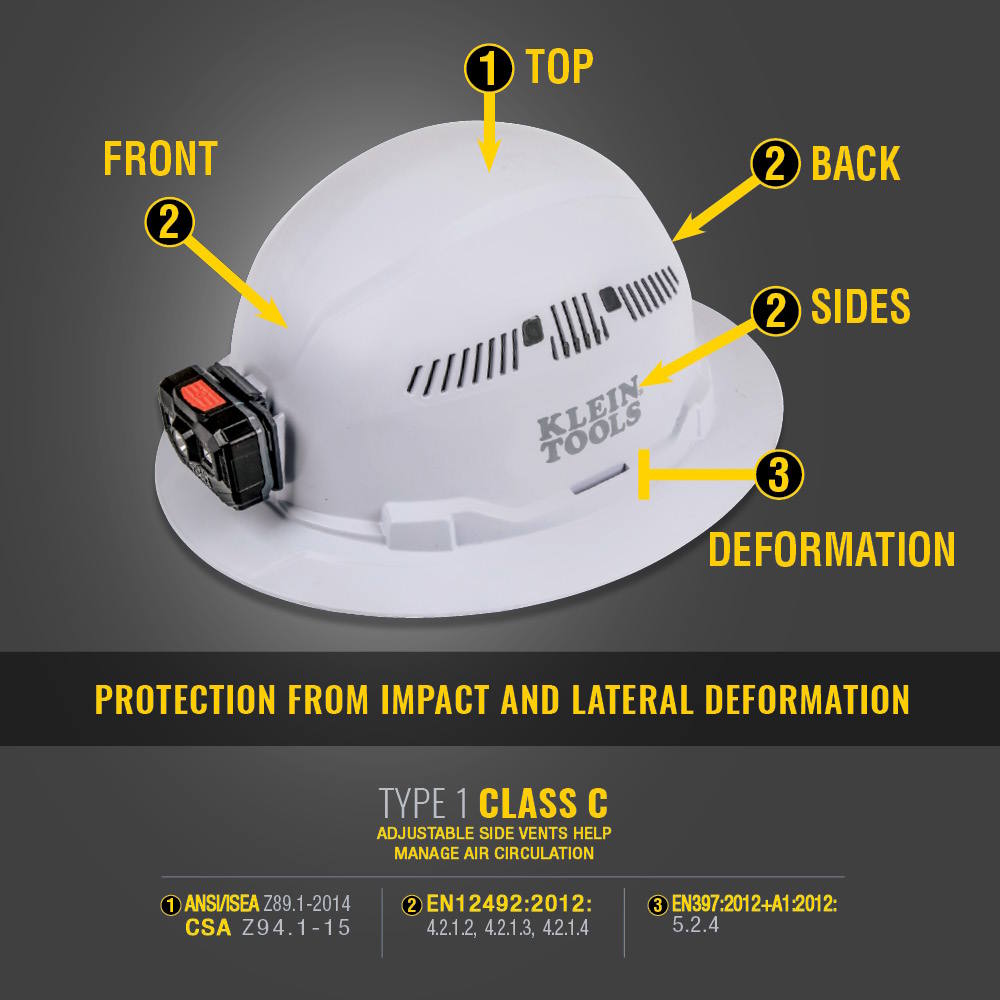 1 TOP

FRONT

2

2 BACK

2 SIDES

KLEIN TOOLS

3

DEFORMATION

PROTECTION FROM IMPACT AND LATERAL DEFORMATION

TYPE 1 CLASS C

ADJUSTABLE SIDE VENTS HELP MANAGE AIR CIRCULATION

1 ANSI/ISEA Z89.1-2014
CSA Z94.1-15

2 EN12492:2012:
4.2.1.2, 4.2.1.3, 4.2.1.4

3 EN397:2012+A1:2012:
5.2.4