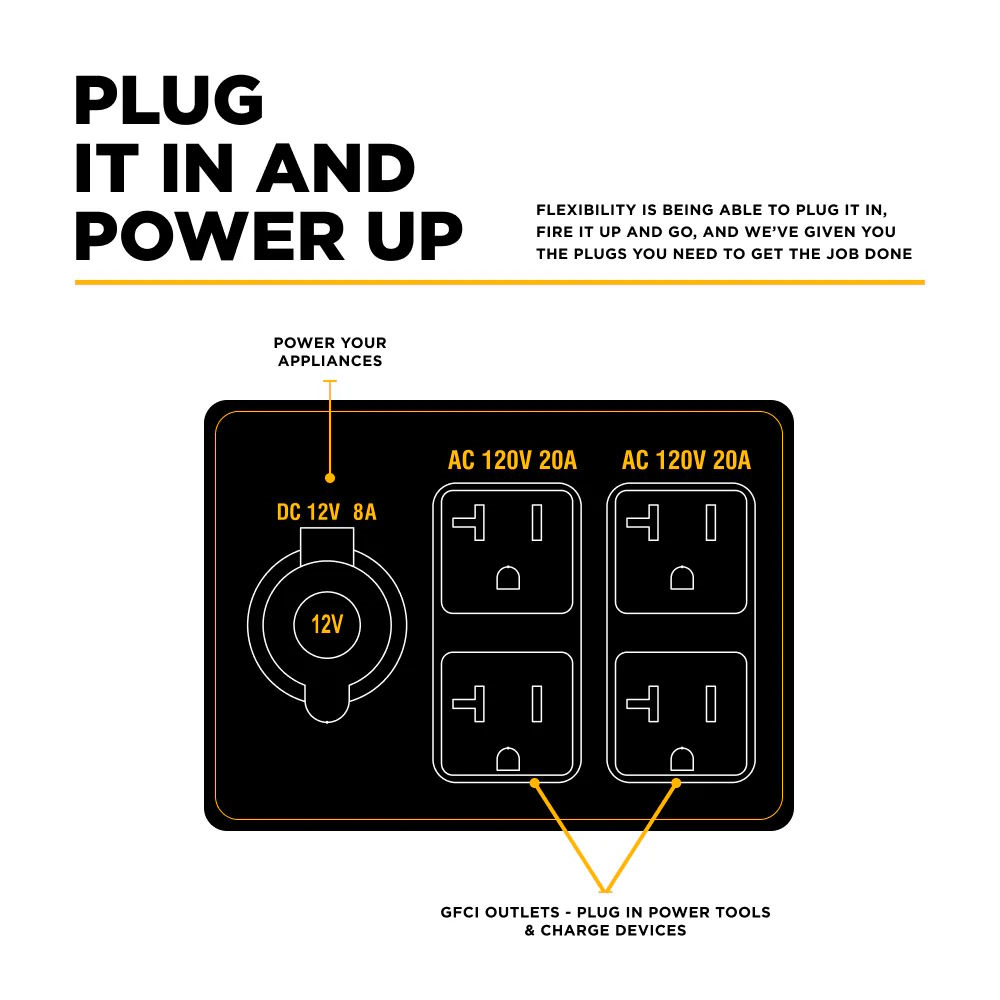 PLUG IT IN AND POWER UP

FLEXIBILITY IS BEING ABLE TO PLUG IT IN, FIRE IT UP AND GO, AND WE'VE GIVEN YOU THE PLUGS YOU NEED TO GET THE JOB DONE

POWER YOUR APPLIANCES

DC 12V 8A

12V

AC 120V 20A

AC 120V 20A

GFCI OUTLETS - PLUG IN POWER TOOLS & CHARGE DEVICES