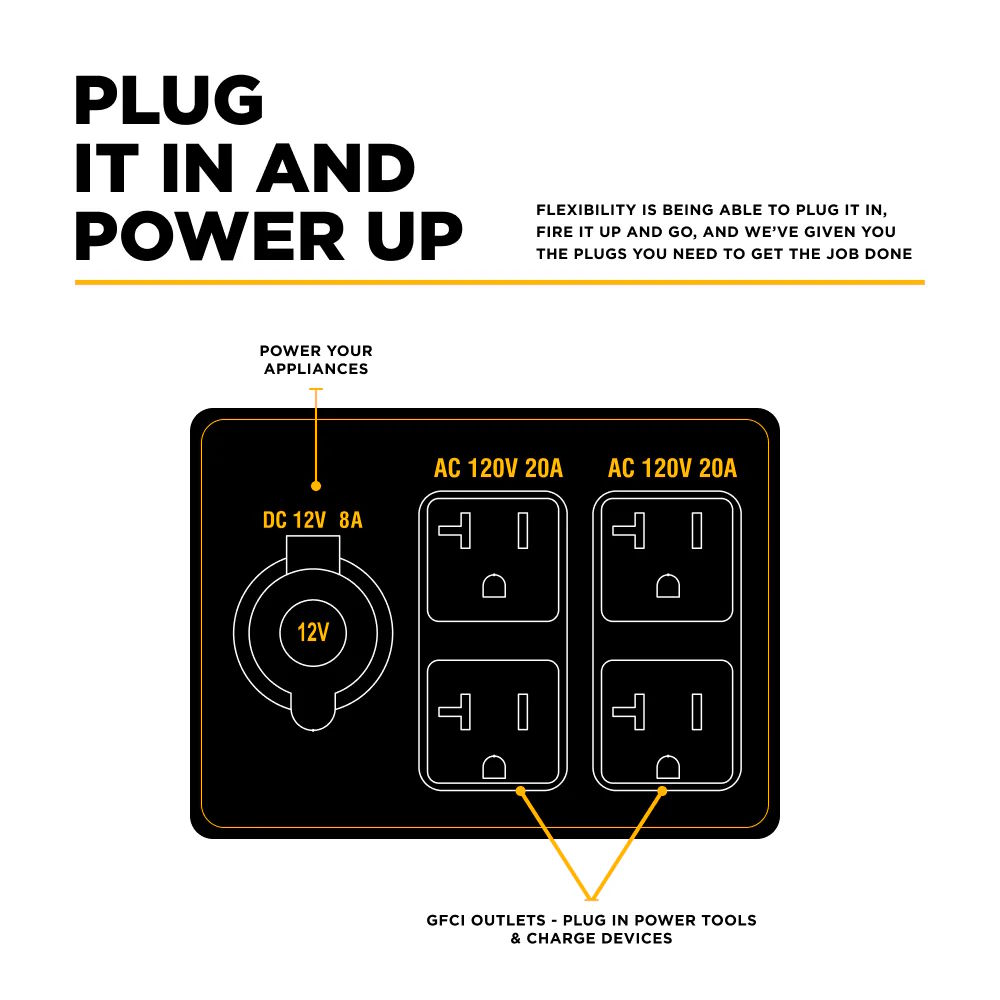 PLUG
IT IN AND
POWER UP

FLEXIBILITY IS BEING ABLE TO PLUG IT IN, FIRE IT UP AND GO, AND WE'VE GIVEN YOU THE PLUGS YOU NEED TO GET THE JOB DONE

POWER YOUR APPLIANCES

DC 12V 8A

12V

AC 120V 20A

AC 120V 20A

GFCI OUTLETS - PLUG IN POWER TOOLS & CHARGE DEVICES