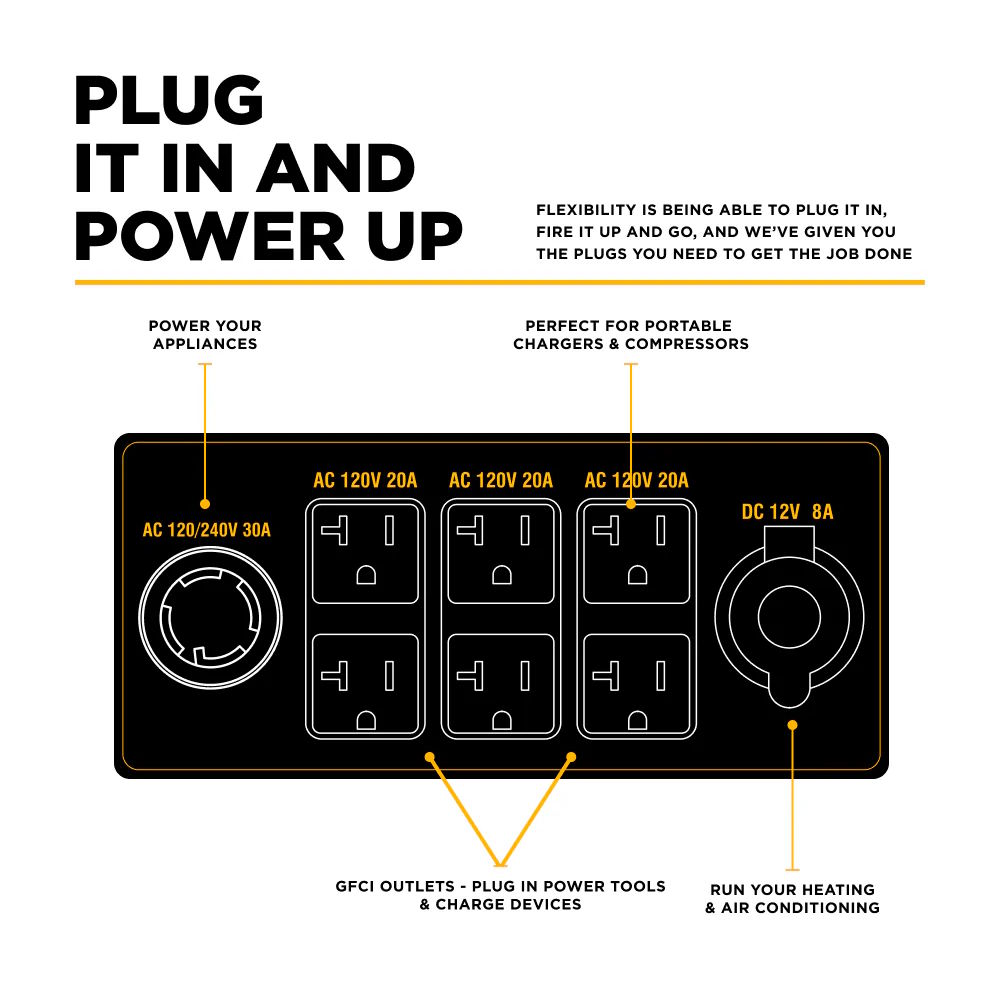 PLUG IT IN AND POWER UP

FLEXIBILITY IS BEING ABLE TO PLUG IT IN, FIRE IT UP AND GO, AND WE'VE GIVEN YOU THE PLUGS YOU NEED TO GET THE JOB DONE

POWER YOUR APPLIANCES

PERFECT FOR PORTABLE CHARGERS & COMPRESSORS

AC 120/240V 30A

AC 120V 20A

AC 120V 20A

AC 120V 20A

DC 12V 8A

GFCI OUTLETS - PLUG IN POWER TOOLS & CHARGE DEVICES

RUN YOUR HEATING & AIR CONDITIONING